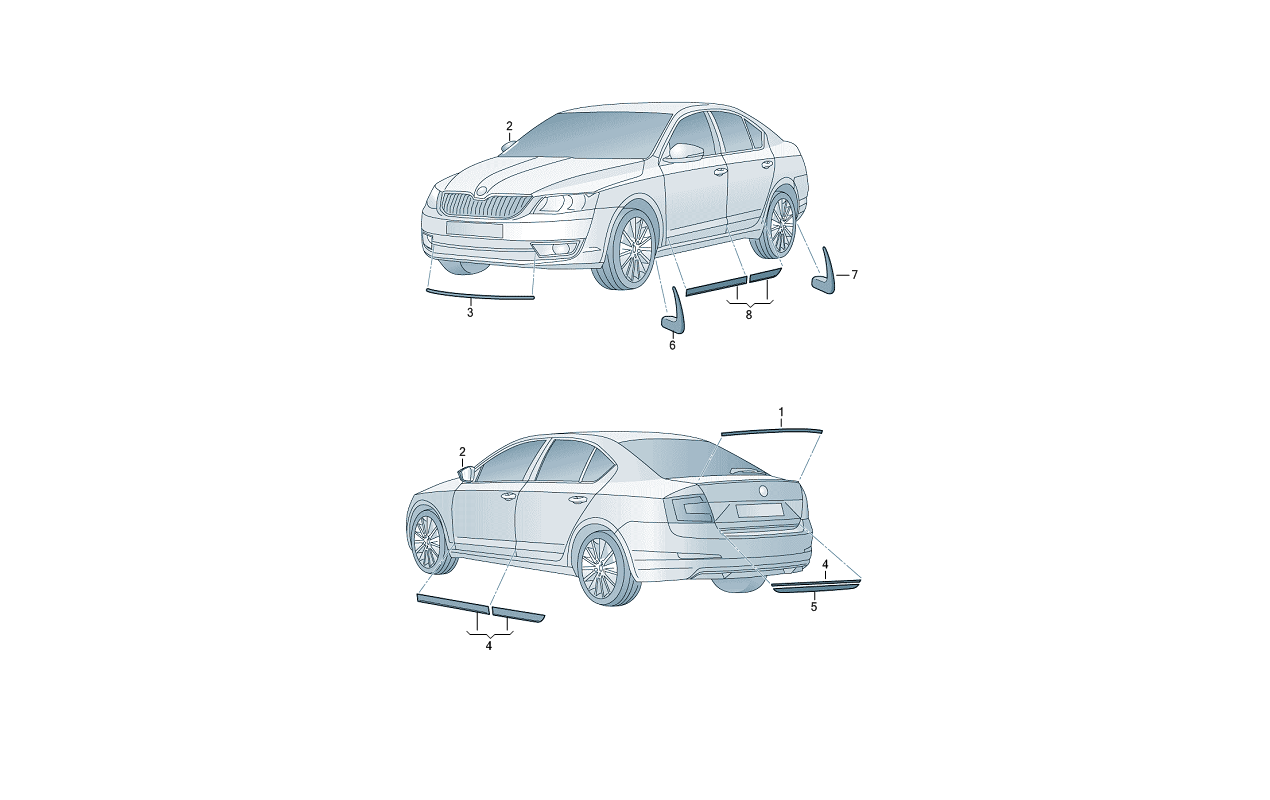 2
7
3
8
6
1
2
4
5
4